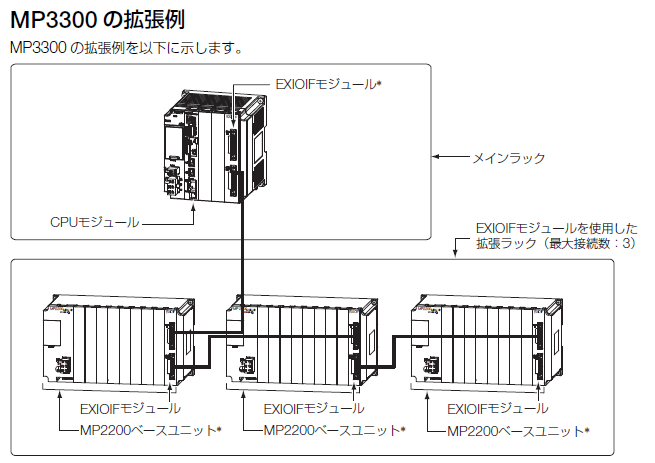 MP3300 の拡張例

MP3300 の拡張例を以下に示します。

EXIOIFモジュール*

メインラック

CPUモジュール

EXIOIFモジュールを使用した拡張ラック（最大接続数：3）

EXIOIFモジュール
MP2200ベースユニット*

EXIOIFモジュール
MP2200ベースユニット*

EXIOIFモジュール
MP2200ベースユニット*