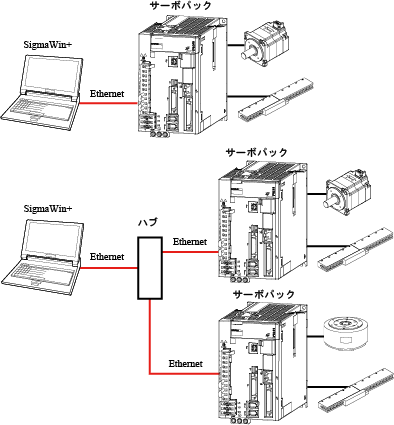 サーボパック

SigmaWin+

Ethernet

サーボパック

SigmaWin+

ハブ

Ethernet

Ethernet

サーボパック

Ethernet