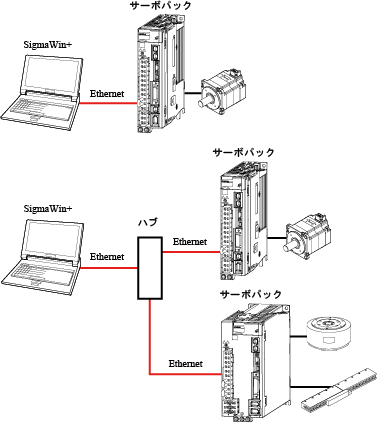 サーボパック

SigmaWin+

Ethernet

サーボパック

SigmaWin+

ハブ

Ethernet

Ethernet

サーボパック

Ethernet