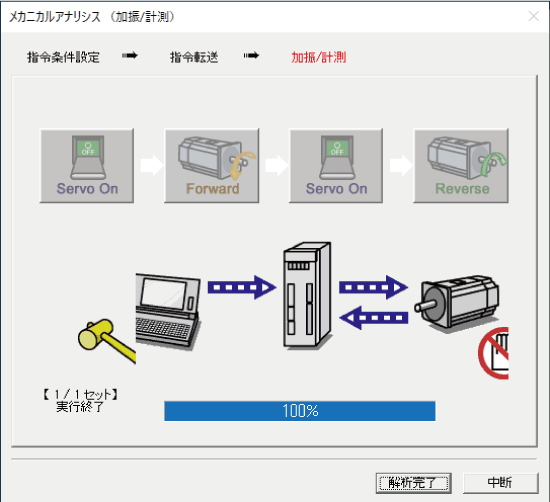 メカニカルアナリシス （加振/計測）

指令条件設定 ➡ 指令転送 ➡ 加振/計測

OFF
Servo On

Forward

OFF
Servo On

Reverse

【 1 / 1 セット】
実行終了

100%

解析完了

中断