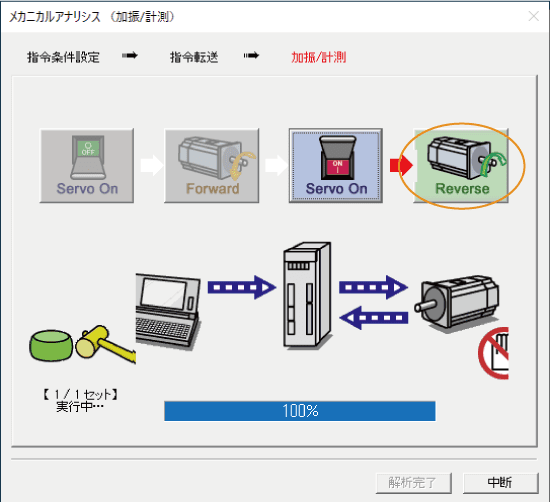 メカニカルアナリシス (加振/計測)

指令条件設定 ➡ 指令転送 ➡ 加振/計測

OFF
Servo On

Forward

ON
Servo On

Reverse

【 1 / 1 セット】
実行中…

100%

解析完了

中断