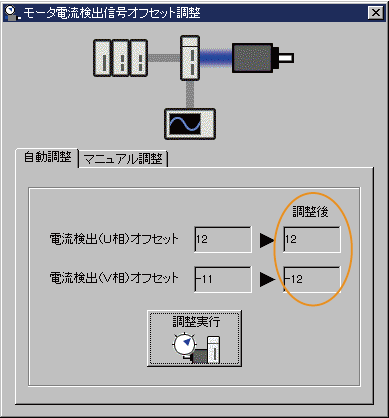 モータ電流検出信号オフセット調整

自動調整
マニュアル調整

調整後

電流検出(U相)オフセット 12 ▶ 12

電流検出(V相)オフセット -11 ▶ -12

調整実行