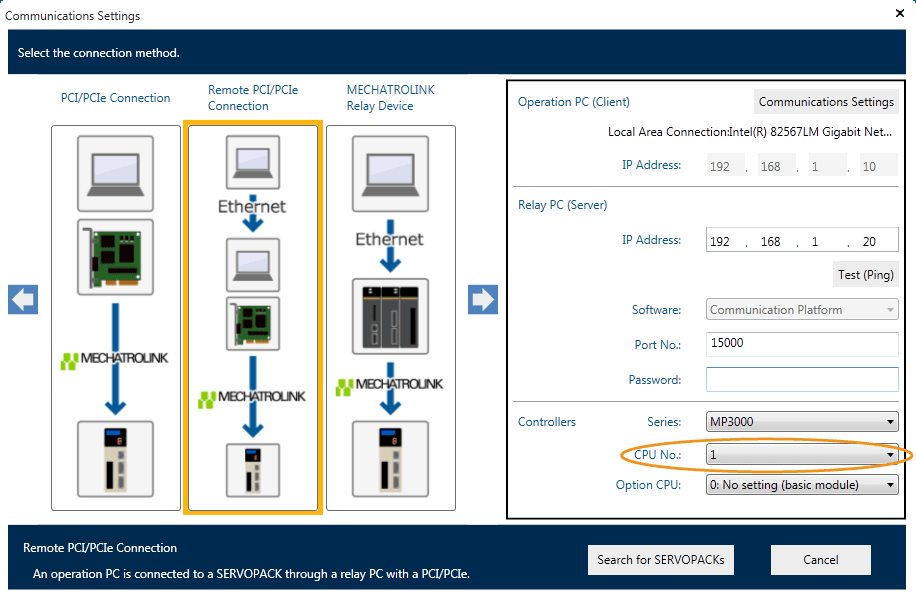 Communications Settings

Select the connection method.

PCI/PCIe Connection

MECHATROLINK

Remote PCI/PCIe Connection

Ethernet

MECHATROLINK

MECHATROLINK Relay Device

Ethernet

MECHATROLINK

Operation PC (Client)

Communications Settings

Local Area Connection:Intel(R) 82567LM Gigabit Net...

IP Address: 192 . 168 . 1 . 10

Relay PC (Server)

IP Address: 192 . 168 . 1 . 20

Test (Ping)

Software: Communication Platform

Port No.: 15000

Password:

Controllers

Series: MP3000

CPU No.: 1

Option CPU: 0: No setting (basic module)

Remote PCI/PCIe Connection

An operation PC is connected to a SERVOPACK through a relay PC with a PCI/PCIe.

Search for SERVOPACKs

Cancel