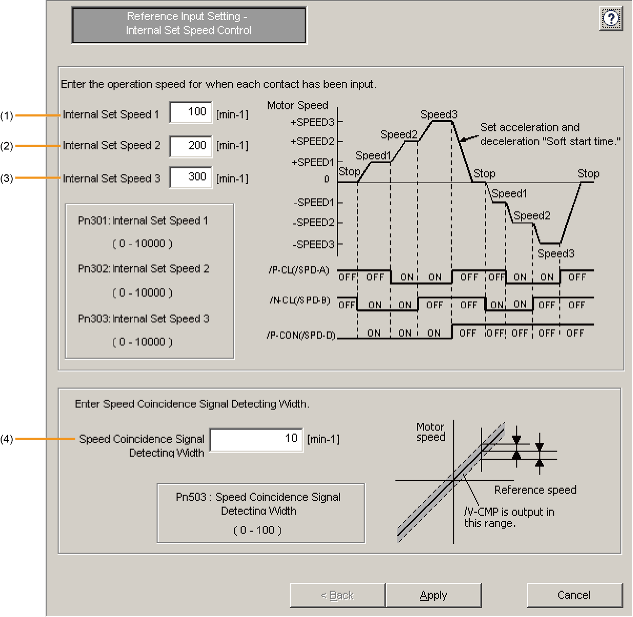 Reference Input Setting - Internal Set Speed Control

?

Enter the operation speed for when each contact has been input.

(1) Internal Set Speed 1 100 [min-1]

(2) Internal Set Speed 2 200 [min-1]

(3) Internal Set Speed 3 300 [min-1]

Pn301: Internal Set Speed 1
( 0 - 10000 )

Pn302: Internal Set Speed 2
( 0 - 10000 )

Pn303: Internal Set Speed 3
( 0 - 10000 )

Motor Speed
+SPEED3
+SPEED2
+SPEED1
0
-SPEED1
-SPEED2
-SPEED3

Stop
Speed1
Speed2
Speed3
Set acceleration and deceleration "Soft start time."
Stop
Speed1
Speed2
Speed3
Stop

/P-CL(/SPD-A) OFF OFF ON ON OFF OFF ON ON OFF
/N-CL(/SPD-B) OFF ON ON OFF OFF ON ON OFF OFF
/P-CON(/SPD-D) ON ON ON OFF OFF OFF OFF OFF

Enter Speed Coincidence Signal Detecting Width.

(4) Speed Coincidence Signal Detecting Width 10 [min-1]

Pn503 : Speed Coincidence Signal Detecting Width
( 0 - 100 )

Motor speed
Reference speed
/V-CMP is output in this range.

< Back
Apply
Cancel