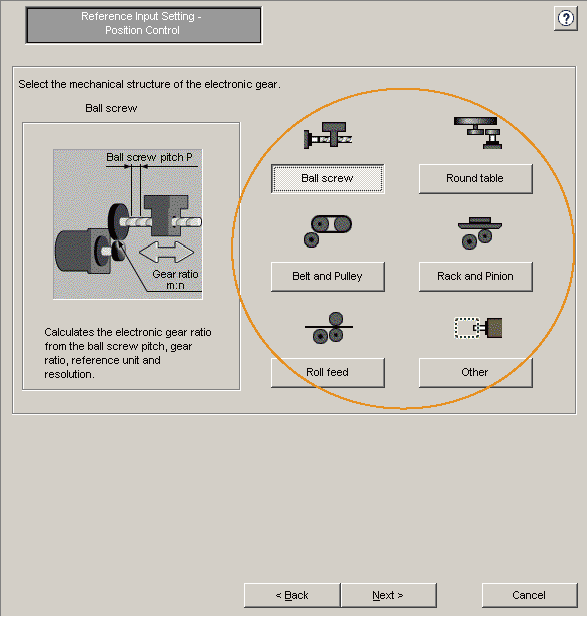 Reference Input Setting - Position Control

?

Select the mechanical structure of the electronic gear.

Ball screw

Ball screw pitch P

Gear ratio m:n

Calculates the electronic gear ratio from the ball screw pitch, gear ratio, reference unit and resolution.

Ball screw

Round table

Belt and Pulley

Rack and Pinion

Roll feed

Other

< Back

Next >

Cancel