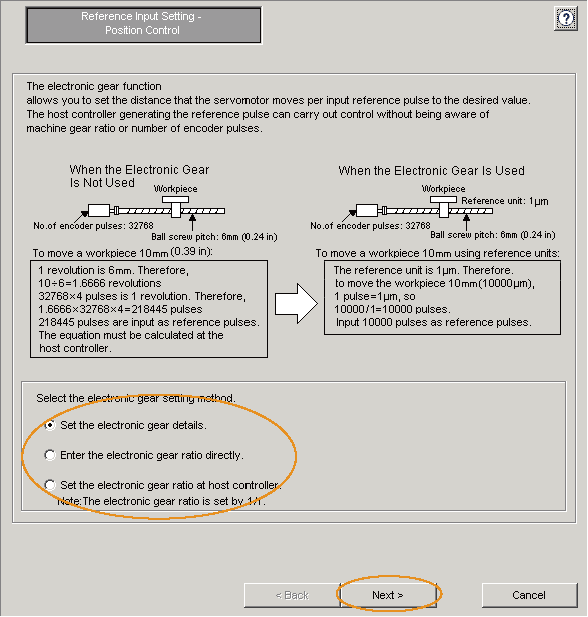 Reference Input Setting - Position Control

?

The electronic gear function
allows you to set the distance that the servomotor moves per input reference pulse to the desired value.
The host controller generating the reference pulse can carry out control without being aware of machine gear ratio or number of encoder pulses.

When the Electronic Gear Is Not Used

Workpiece

No.of encoder pulses: 32768

Ball screw pitch: 6mm (0.24 in)

To move a workpiece 10mm (0.39 in):

1 revolution is 6mm. Therefore,
10÷6=1.6666 revolutions
32768×4 pulses is 1 revolution. Therefore,
1.6666×32768×4=218445 pulses
218445 pulses are input as reference pulses.
The equation must be calculated at the host controller.

When the Electronic Gear Is Used

Workpiece

Reference unit: 1μm

No.of encoder pulses: 32768

Ball screw pitch: 6mm (0.24 in)

To move a workpiece 10mm using reference units:

The reference unit is 1μm. Therefore.
to move the workpiece 10mm(10000μm),
1 pulse=1μm, so
10000/1=10000 pulses.
Input 10000 pulses as reference pulses.

Select the electronic gear setting method.

Set the electronic gear details.

Enter the electronic gear ratio directly.

Set the electronic gear ratio at host controller.
Note:The electronic gear ratio is set by 1/1.

< Back

Next >

Cancel