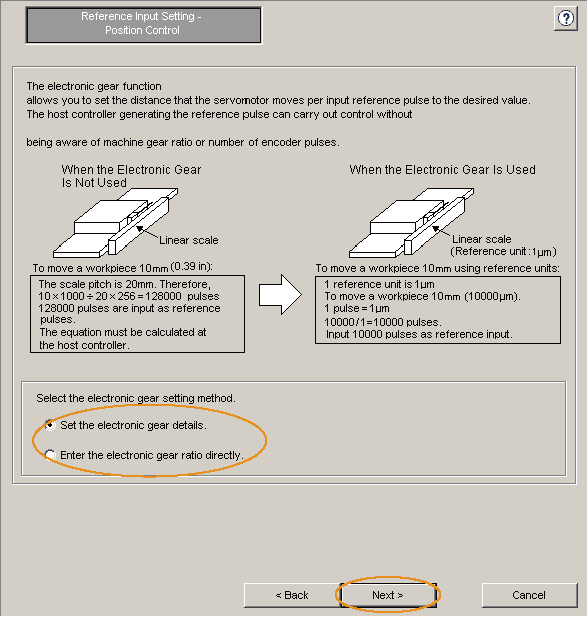 Reference Input Setting - Position Control

?

The electronic gear function
allows you to set the distance that the servomotor moves per input reference pulse to the desired value.
The host controller generating the reference pulse can carry out control without

being aware of machine gear ratio or number of encoder pulses.

When the Electronic Gear Is Not Used

Linear scale

To move a workpiece 10mm (0.39 in):

The scale pitch is 20mm. Therefore, $10 \times 1000 \div 20 \times 256 = 128000$ pulses
128000 pulses are input as reference pulses.
The equation must be calculated at the host controller.

When the Electronic Gear Is Used

Linear scale
(Reference unit : 1µm)

To move a workpiece 10mm using reference units:

1 reference unit is 1µm
To move a workpiece 10mm (10000µm).
1 pulse = 1µm
10000/1=10000 pulses.
Input 10000 pulses as reference input.

Select the electronic gear setting method.

Set the electronic gear details.

Enter the electronic gear ratio directly.

< Back

Next >

Cancel