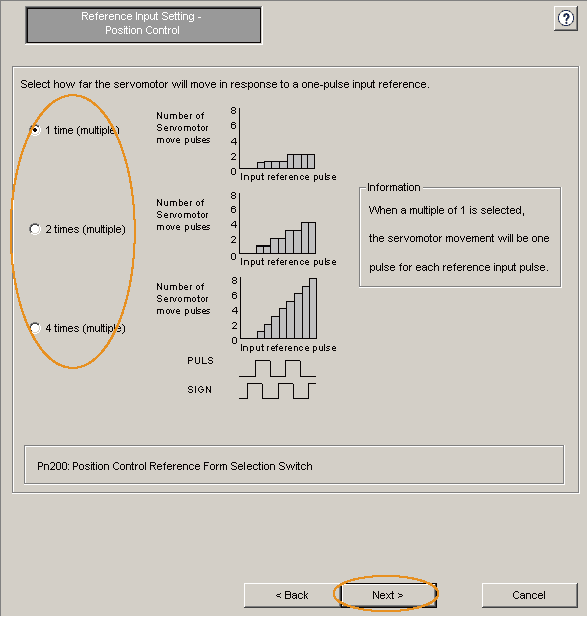 Reference Input Setting - Position Control

?

Select how far the servomotor will move in response to a one-pulse input reference.

1 time (multiple)

Number of Servomotor move pulses
8
6
4
2
0
Input reference pulse

2 times (multiple)

Number of Servomotor move pulses
8
6
4
2
0
Input reference pulse

4 times (multiple)

Number of Servomotor move pulses
8
6
4
2
0
Input reference pulse

PULS

SIGN

Information
When a multiple of 1 is selected,
the servomotor movement will be one
pulse for each reference input pulse.

Pn200: Position Control Reference Form Selection Switch

< Back
Next >
Cancel