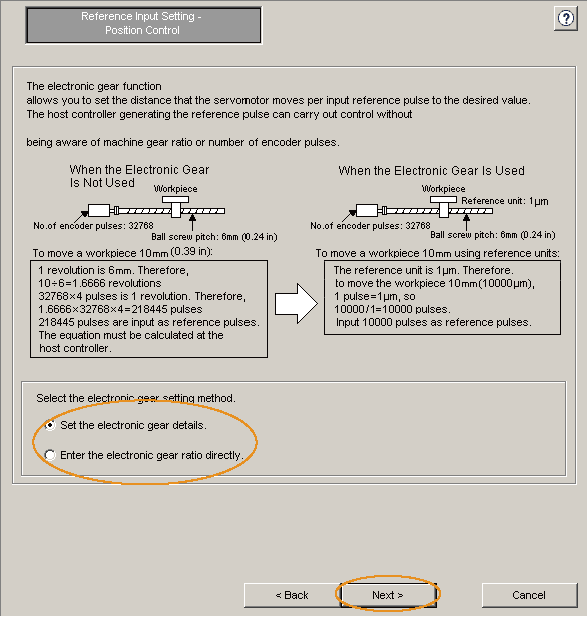 Reference Input Setting - Position Control

?

The electronic gear function
allows you to set the distance that the servomotor moves per input reference pulse to the desired value.
The host controller generating the reference pulse can carry out control without

being aware of machine gear ratio or number of encoder pulses.

When the Electronic Gear Is Not Used

Workpiece

No.of encoder pulses: 32768

Ball screw pitch: 6mm (0.24 in)

To move a workpiece 10mm (0.39 in):

1 revolution is 6mm. Therefore,
10÷6=1.6666 revolutions
32768×4 pulses is 1 revolution. Therefore,
1.6666×32768×4=218445 pulses
218445 pulses are input as reference pulses.
The equation must be calculated at the host controller.

When the Electronic Gear Is Used

Workpiece

Reference unit: 1μm

No.of encoder pulses: 32768

Ball screw pitch: 6mm (0.24 in)

To move a workpiece 10mm using reference units:

The reference unit is 1μm. Therefore.
to move the workpiece 10mm(10000μm),
1 pulse=1μm, so
10000/1=10000 pulses.
Input 10000 pulses as reference pulses.

Select the electronic gear setting method.

Set the electronic gear details.

Enter the electronic gear ratio directly.

< Back

Next >

Cancel