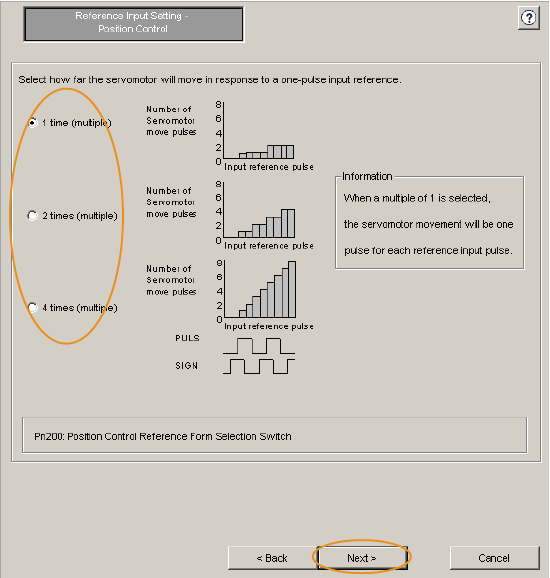 Reference Input Setting - Position Control

?

Select how far the servomotor will move in response to a one-pulse input reference.

1 time (multiple)

Number of Servomotor move pulses

8
6
4
2
0
Input reference pulse

2 times (multiple)

Number of Servomotor move pulses

8
6
4
2
0
Input reference pulse

4 times (multiple)

Number of Servomotor move pulses

8
6
4
2
0
Input reference pulse

PULS

SIGN

Information
When a multiple of 1 is selected, the servomotor movement will be one pulse for each reference input pulse.

Pn200: Position Control Reference Form Selection Switch

< Back

Next >

Cancel