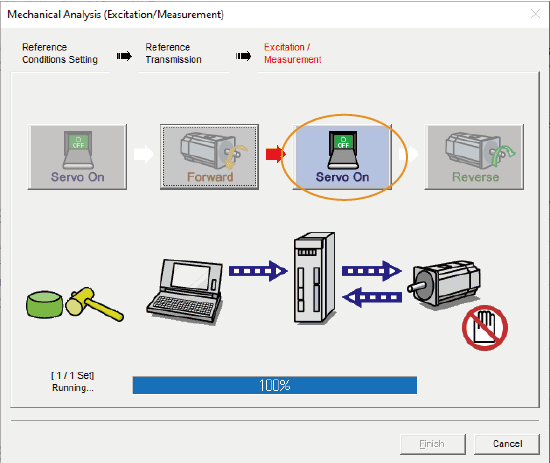 Mechanical Analysis (Excitation/Measurement)

Reference Conditions Setting

Reference Transmission

Excitation / Measurement

OFF

Servo On

Forward

OFF

Servo On

Reverse

[ 1 / 1 Set]
Running...

100%

Finish

Cancel