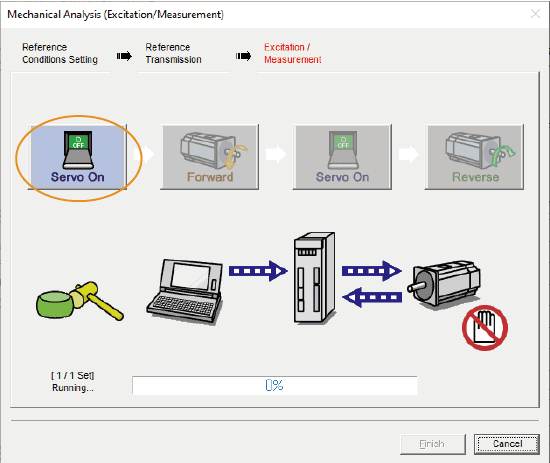 Mechanical Analysis (Excitation/Measurement)

Reference Conditions Setting

Reference Transmission

Excitation / Measurement

OFF

Servo On

Forward

OFF

Servo On

Reverse

[ 1 / 1 Set]
Running...

0%

Finish

Cancel