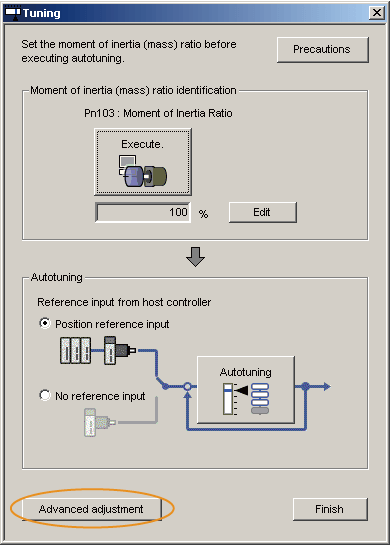 Tuning

Set the moment of inertia (mass) ratio before executing autotuning.

Precautions

Moment of inertia (mass) ratio identification

Pn103 : Moment of Inertia Ratio

Execute.

100 %

Edit

Autotuning

Reference input from host controller

Position reference input

No reference input

Autotuning

Advanced adjustment

Finish