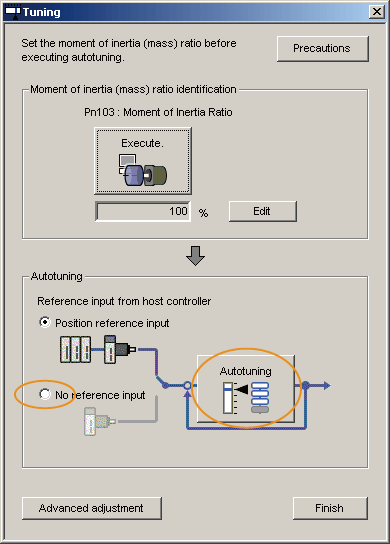 Tuning

Set the moment of inertia (mass) ratio before executing autotuning.

Precautions

Moment of inertia (mass) ratio identification

Pn103 : Moment of Inertia Ratio

Execute.

100 %

Edit

Autotuning

Reference input from host controller

Position reference input

No reference input

Autotuning

Advanced adjustment

Finish