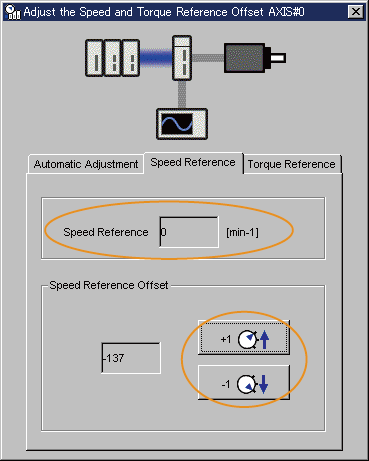 Adjust the Speed and Torque Reference Offset AXIS#0

Automatic Adjustment
Speed Reference
Torque Reference

Speed Reference 0 [min-1]

Speed Reference Offset

-137

+1

-1