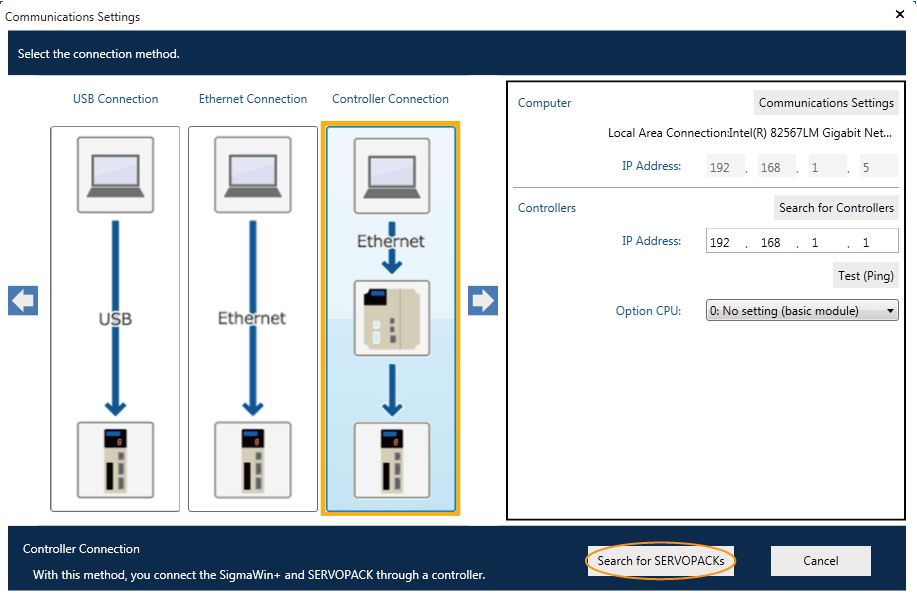 Communications Settings
×

Select the connection method.

USB Connection
Ethernet Connection
Controller Connection

USB
Ethernet
Ethernet

Computer
Communications Settings
Local Area Connection:Intel(R) 82567LM Gigabit Net...
IP Address: 192 . 168 . 1 . 5

Controllers
Search for Controllers
IP Address: 192 . 168 . 1 . 1
Test (Ping)
Option CPU: 0: No setting (basic module)

Controller Connection
With this method, you connect the SigmaWin+ and SERVOPACK through a controller.

Search for SERVOPACKs
Cancel